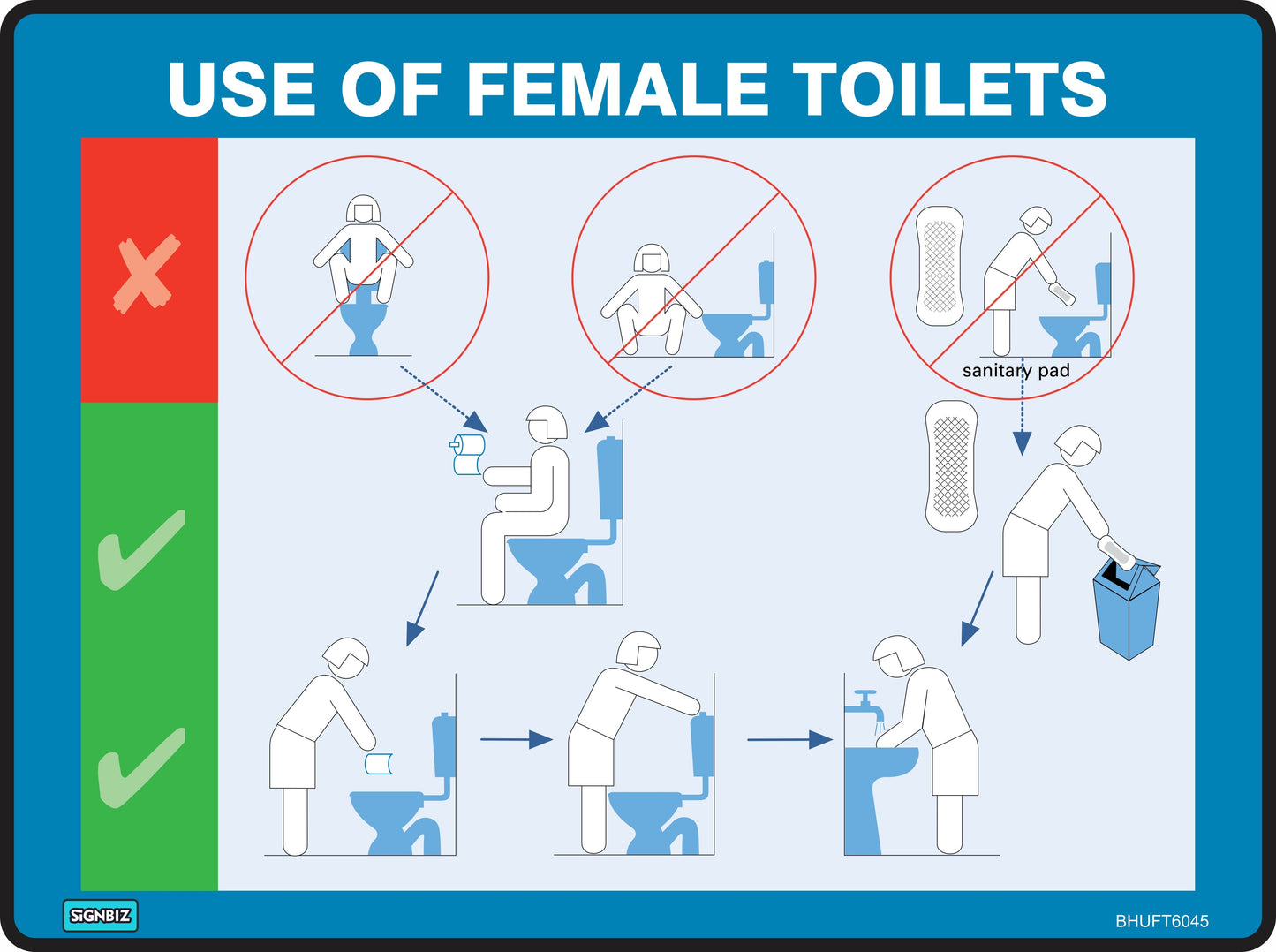 USE OF FEMALE TOILETS

sanitary pad

SIGNBIZ

BHUFT6045